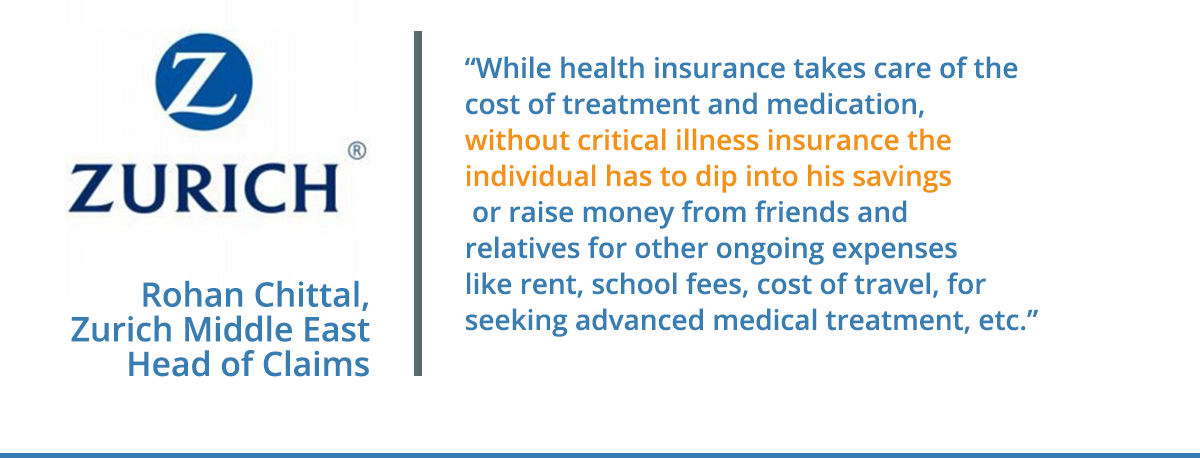 Z

ZURICH®

Rohan Chittal, Zurich Middle East Head of Claims

“While health insurance takes care of the cost of treatment and medication, without critical illness insurance the individual has to dip into his savings or raise money from friends and relatives for other ongoing expenses like rent, school fees, cost of travel, for seeking advanced medical treatment, etc.”