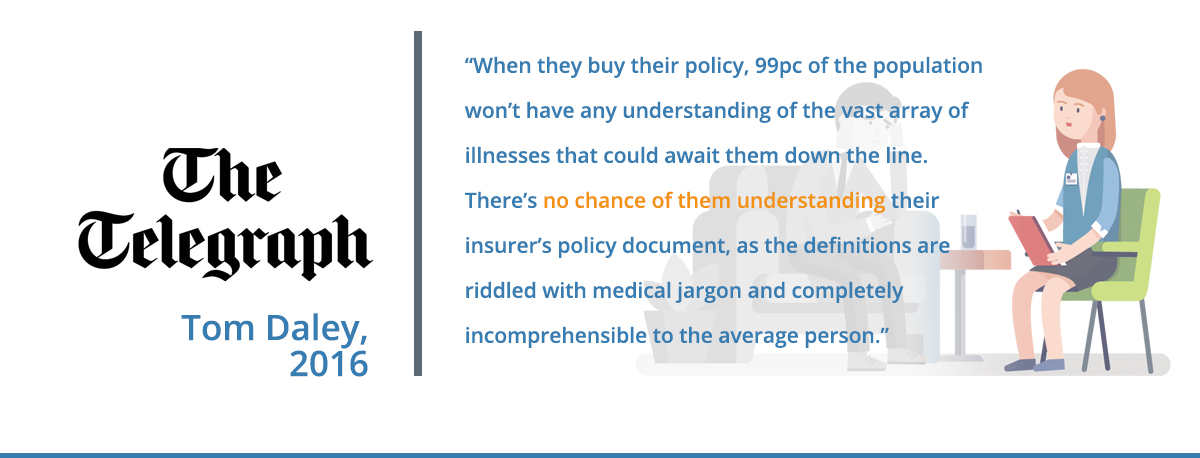 The Telegraph

Tom Daley, 2016

“When they buy their policy, 99pc of the population won’t have any understanding of the vast array of illnesses that could await them down the line. There’s no chance of them understanding their insurer’s policy document, as the definitions are riddled with medical jargon and completely incomprehensible to the average person.”